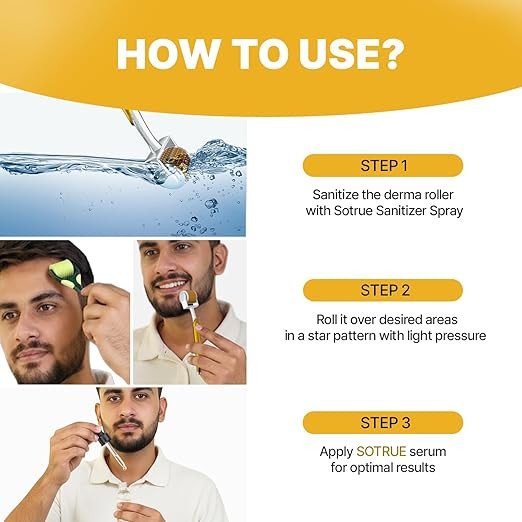 HOW TO USE?

STEP 1

Sanitize the derma roller with Sotrue Sanitizer Spray

STEP 2

Roll it over desired areas in a star pattern with light pressure

STEP 3

Apply SOTRUE serum for optimal results